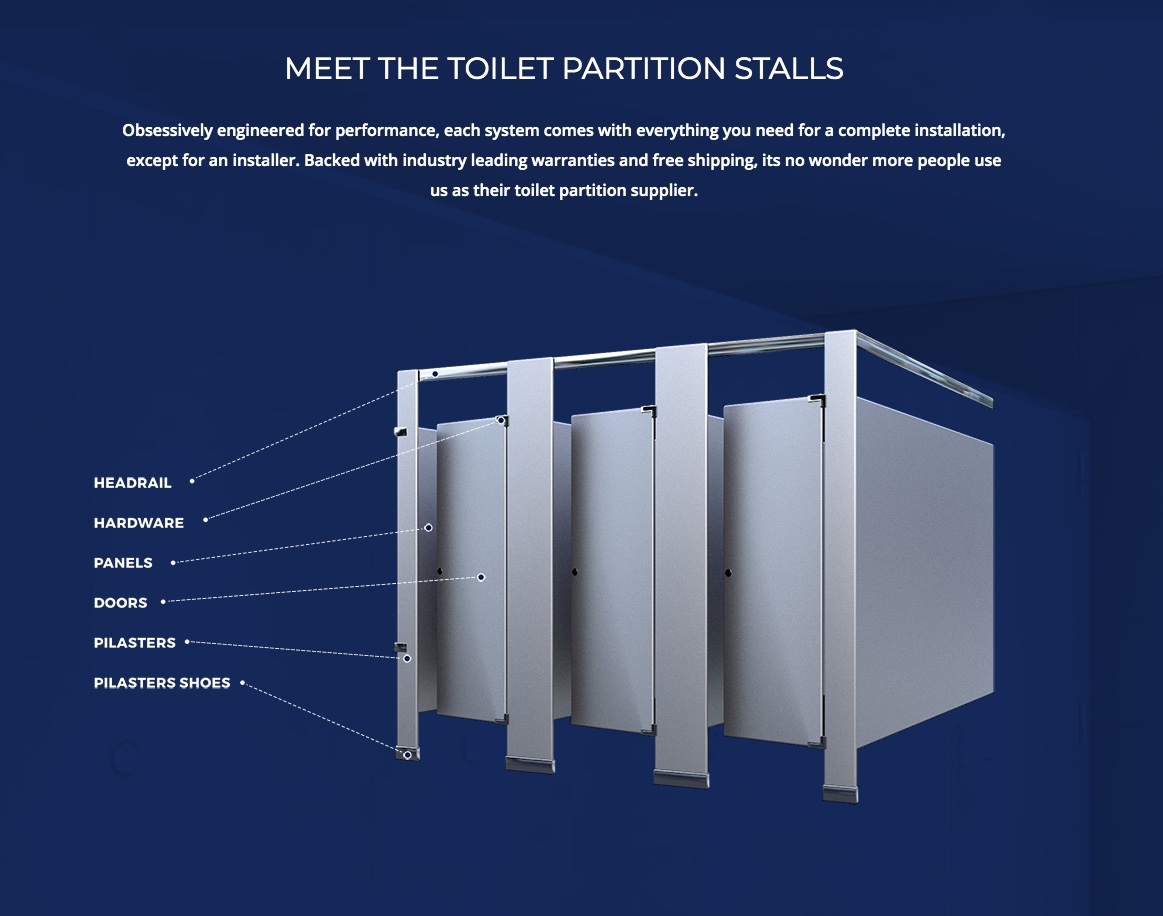 MEET THE TOILET PARTITION STALLS

Obsessively engineered for performance, each system comes with everything you need for a complete installation, except for an installer. Backed with industry leading warranties and free shipping, its no wonder more people use us as their toilet partition supplier.

HEADRAIL
HARDWARE
PANELS
DOORS
PILASTERS
PILASTERS SHOES