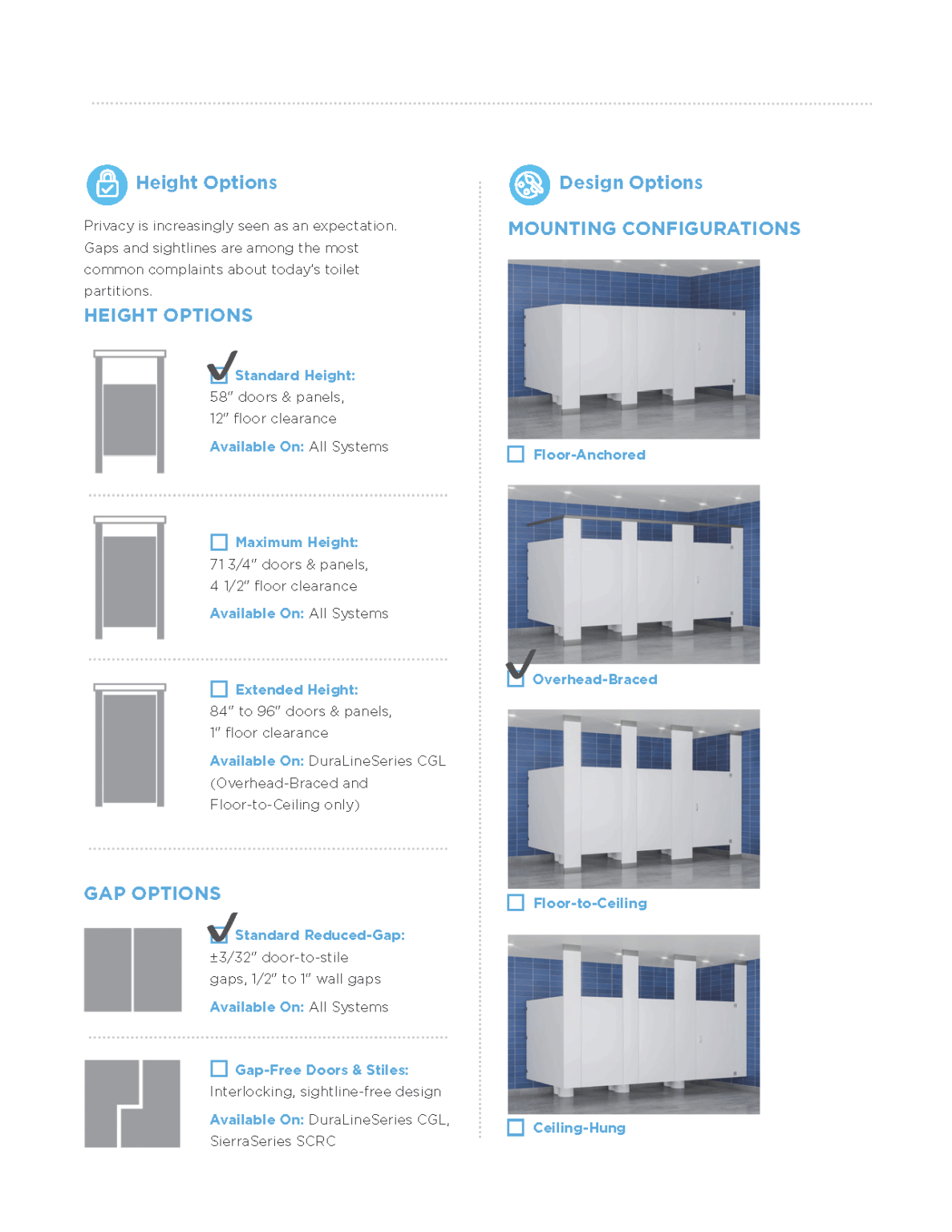 Height Options

Privacy is increasingly seen as an expectation. Gaps and sightlines are among the most common complaints about today's toilet partitions.

HEIGHT OPTIONS

Standard Height:
58" doors & panels,
12" floor clearance
Available On: All Systems

Maximum Height:
71 3/4" doors & panels,
4 1/2" floor clearance
Available On: All Systems

Extended Height:
84" to 96" doors & panels,
1" floor clearance
Available On: DuraLineSeries CGL (Overhead-Braced and Floor-to-Ceiling only)

GAP OPTIONS

Standard Reduced-Gap:
±3/32" door-to-stile gaps, 1/2" to 1" wall gaps
Available On: All Systems

Gap-Free Doors & Stiles:
Interlocking, sightline-free design
Available On: DuraLineSeries CGL, SierraSeries SCRC

Design Options

MOUNTING CONFIGURATIONS

Floor-Anchored

Overhead-Braced

Floor-to-Ceiling

Ceiling-Hung